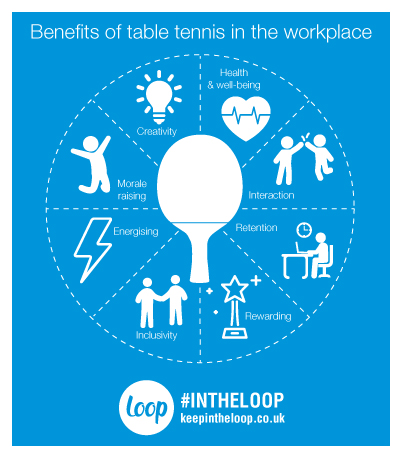 Benefits of table tennis in the workplace

Health & well-being

Interaction

Retention

Rewarding

Inclusivity

Energising

Morale raising

Creativity

loop

#INTHELOOP
keepintheloop.co.uk